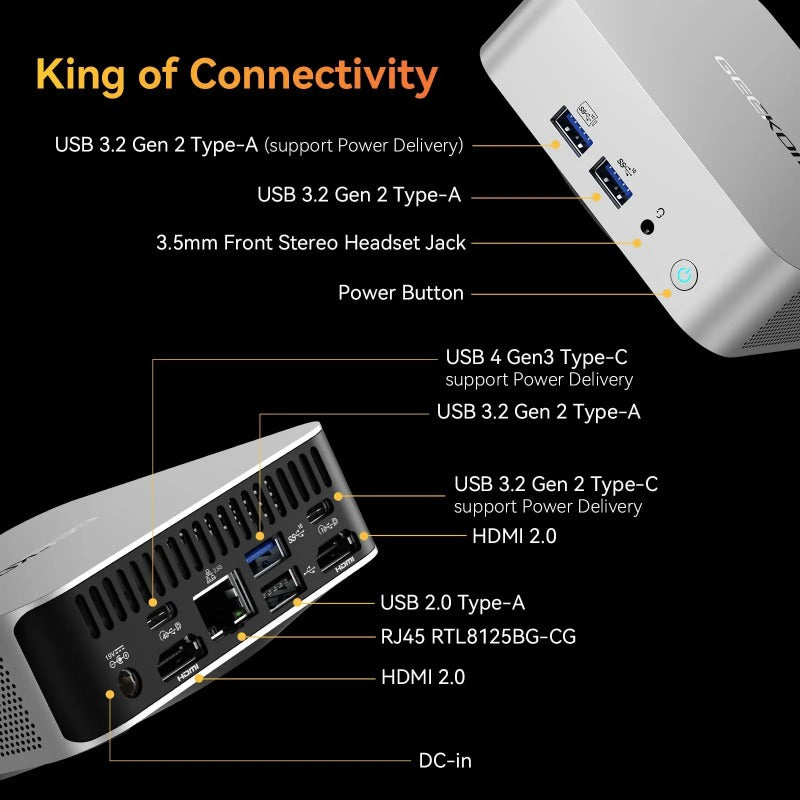 King of Connectivity

USB 3.2 Gen 2 Type-A (support Power Delivery)

USB 3.2 Gen 2 Type-A

3.5mm Front Stereo Headset Jack

Power Button

GEEKOM

USB 4 Gen3 Type-C
support Power Delivery

USB 3.2 Gen 2 Type-A

USB 3.2 Gen 2 Type-C
support Power Delivery

HDMI 2.0

USB 2.0 Type-A

RJ45 RTL8125BG-CG

HDMI 2.0

DC-in

HDMI

HDMI

19V