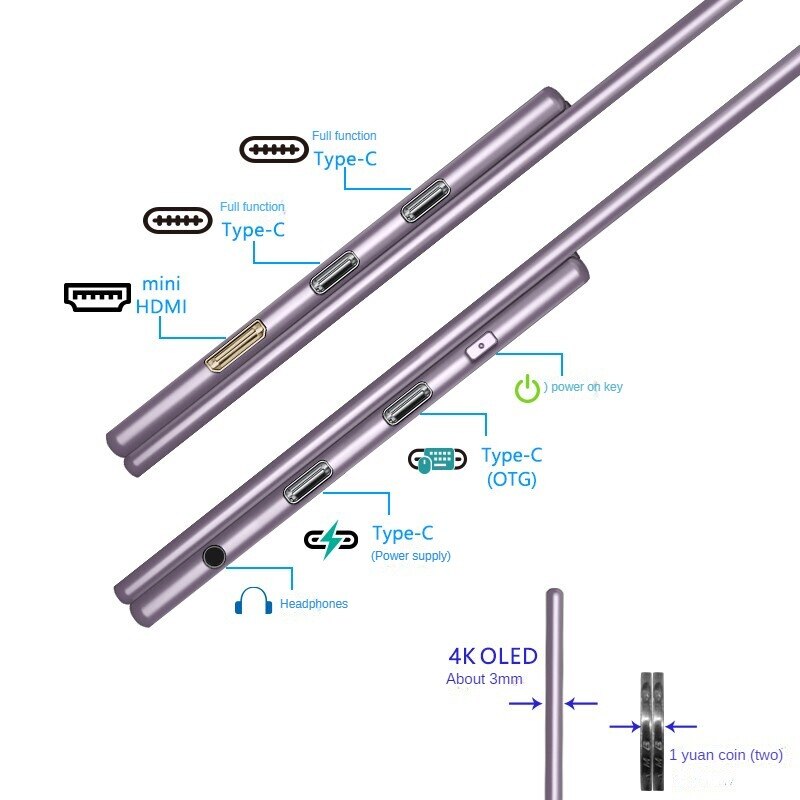 Full function
Type-C

Full function
Type-C

mini
HDMI

) power on key

Type-C
(OTG)

Type-C
(Power supply)

Headphones

4K OLED
About 3mm

1 yuan coin (two)