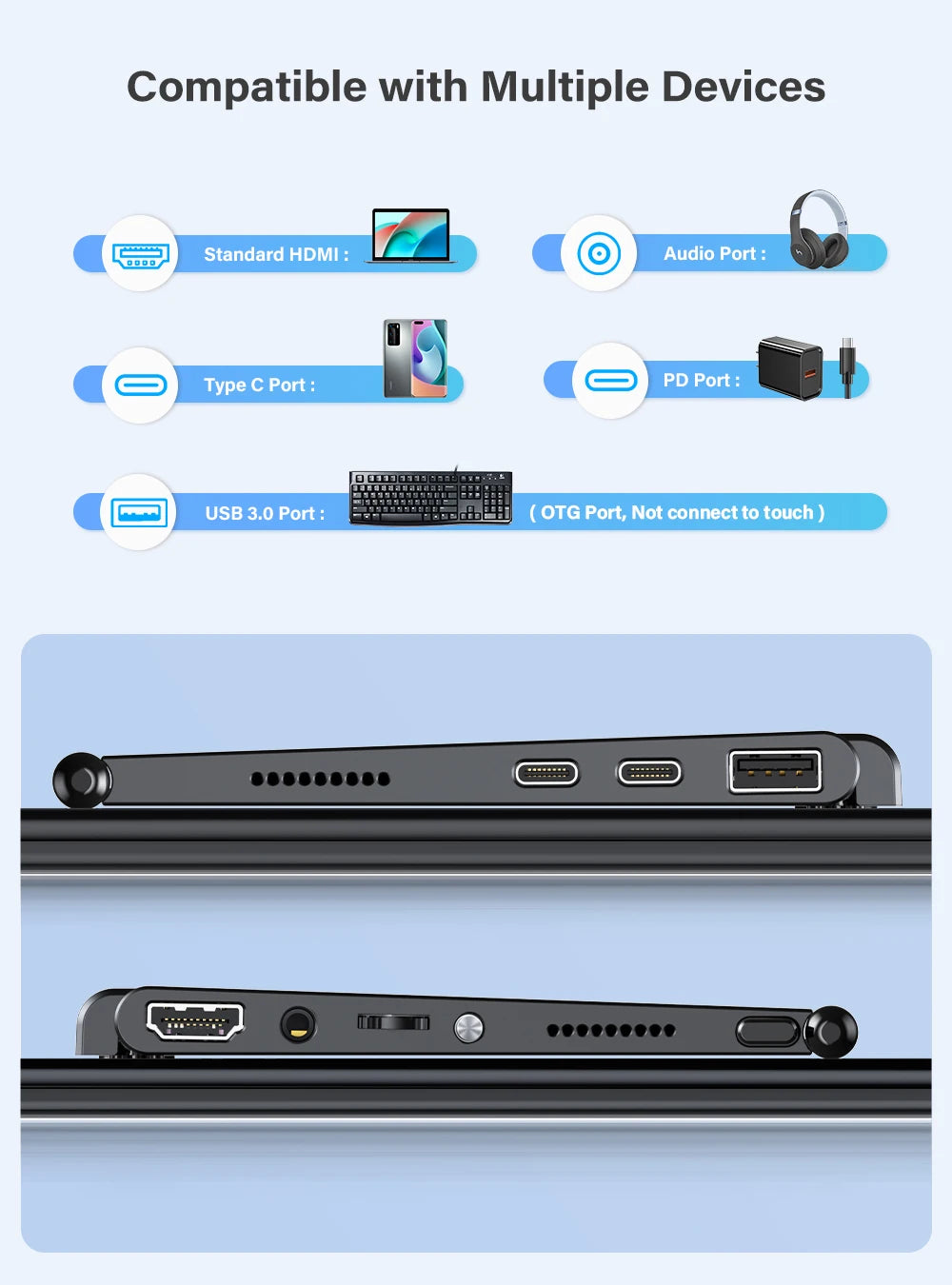 Compatible with Multiple Devices

Standard HDMI :

Audio Port :

Type C Port :

PD Port :

USB 3.0 Port :

( OTG Port, Not connect to touch )