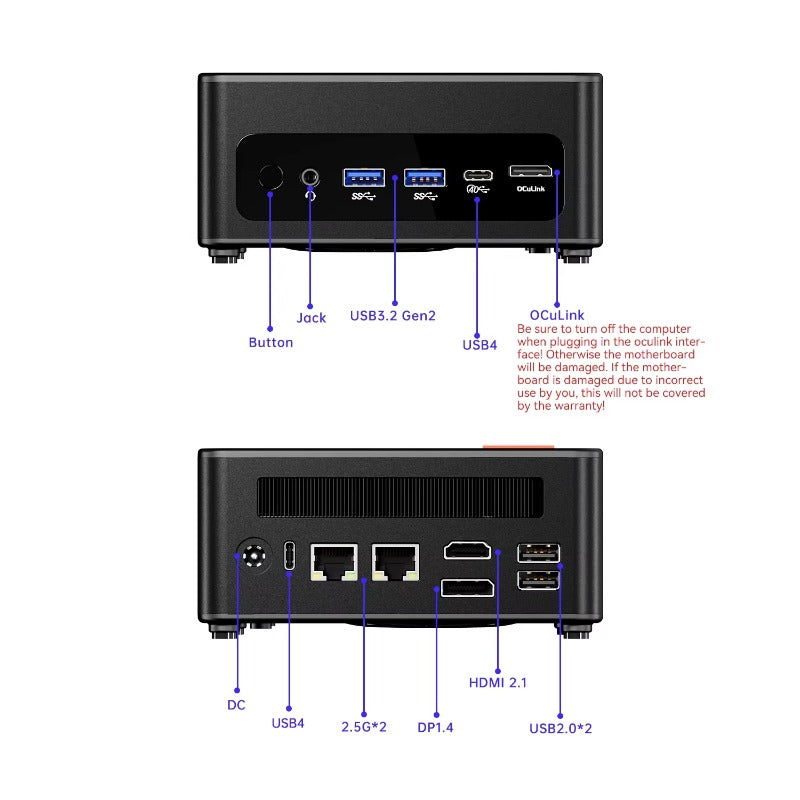 OCuLink

Button

Jack

USB3.2 Gen2

USB4

OCuLink

Be sure to turn off the computer when plugging in the oculink interface! Otherwise the motherboard will be damaged. If the motherboard is damaged due to incorrect use by you, this will not be covered by the warranty!

DC

USB4

2.5G*2

DP1.4

HDMI 2.1

USB2.0*2