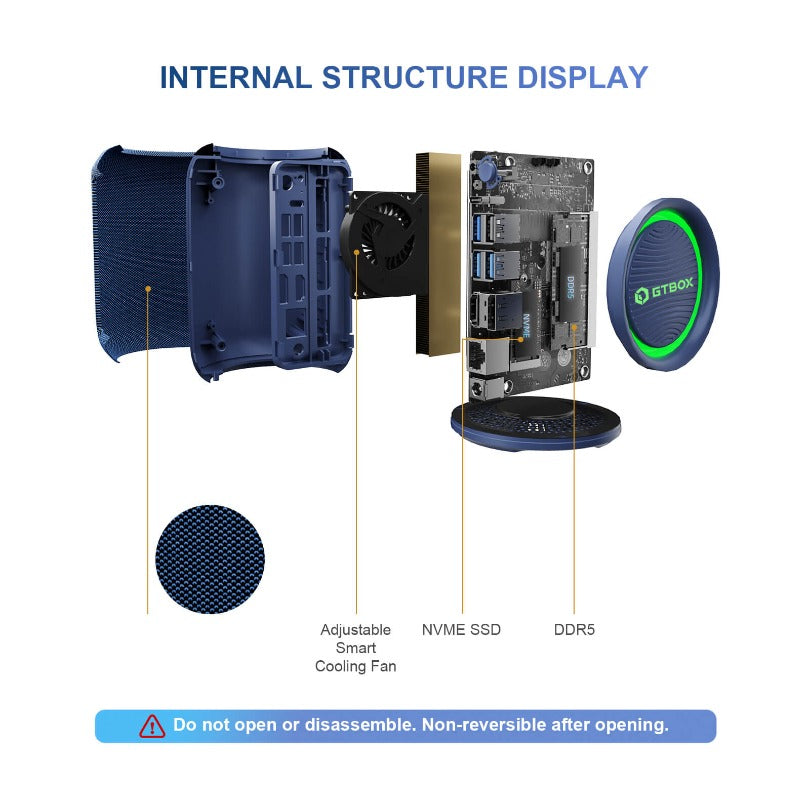 INTERNAL STRUCTURE DISPLAY

DDR5

NVME

GTBOX

Adjustable Smart Cooling Fan

NVME SSD

DDR5

Do not open or disassemble. Non-reversible after opening.