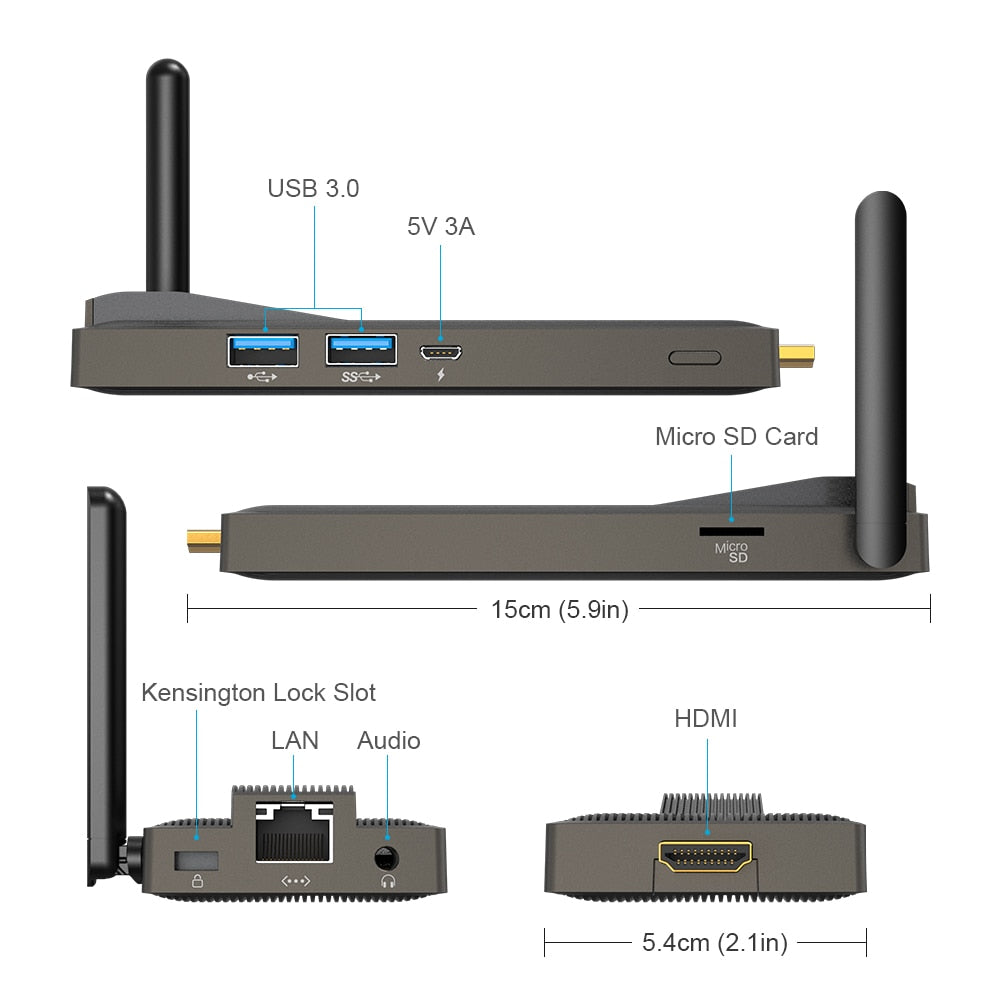 USB 3.0

5V 3A

SS

Micro SD Card

Micro SD

15cm (5.9in)

Kensington Lock Slot

LAN

Audio

HDMI

5.4cm (2.1in)